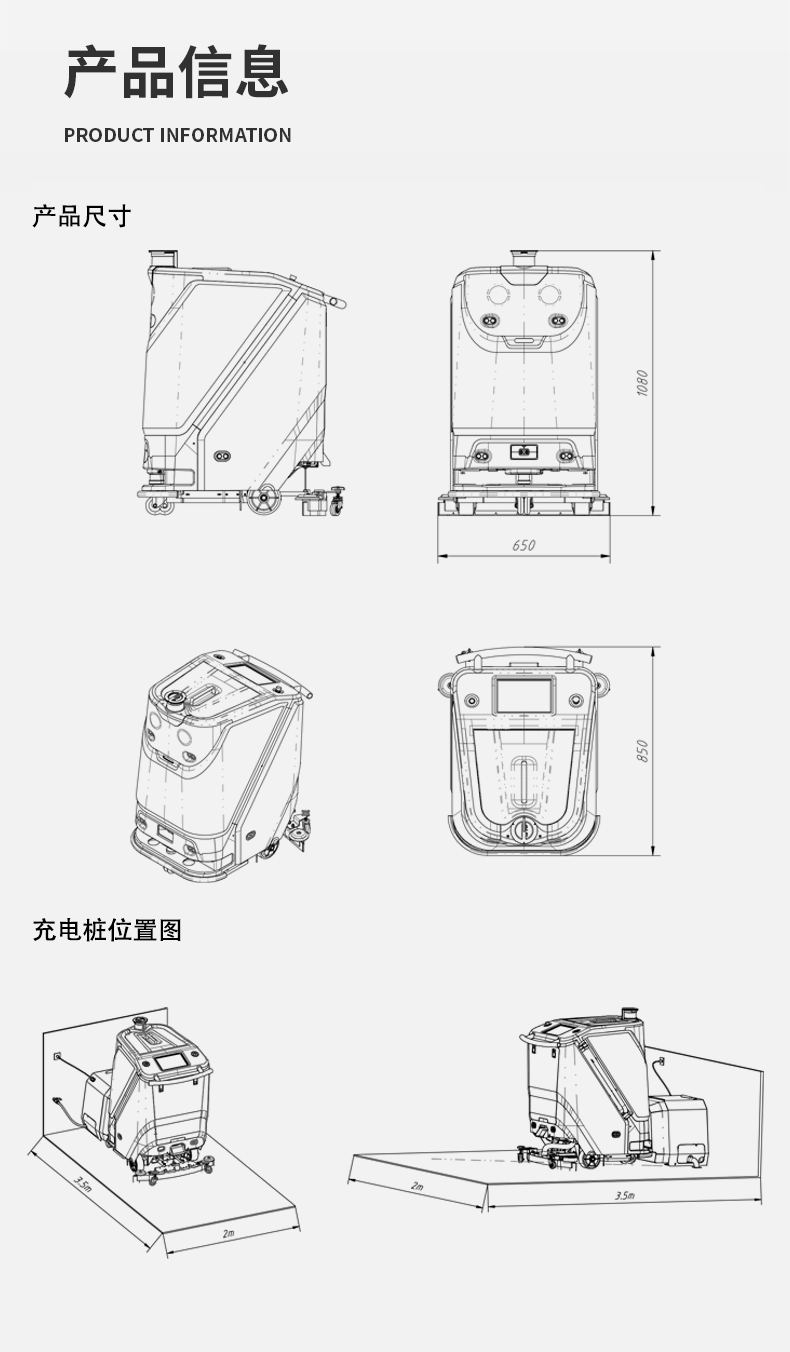 产品信息

PRODUCT INFORMATION

产品尺寸

1080

650

850

充电桩位置图

3.5m

2m

2m

3.5m